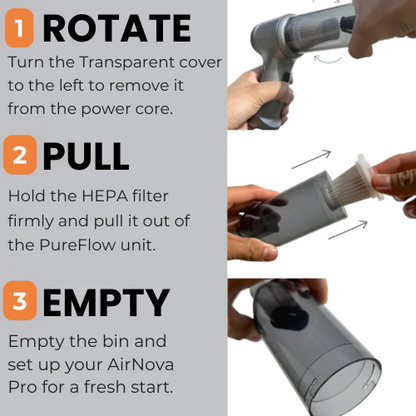 1 ROTATE

Turn the Transparent cover to the left to remove it from the power core.

2 PULL

Hold the HEPA filter firmly and pull it out of the PureFlow unit.

3 EMPTY

Empty the bin and set up your AirNova Pro for a fresh start.