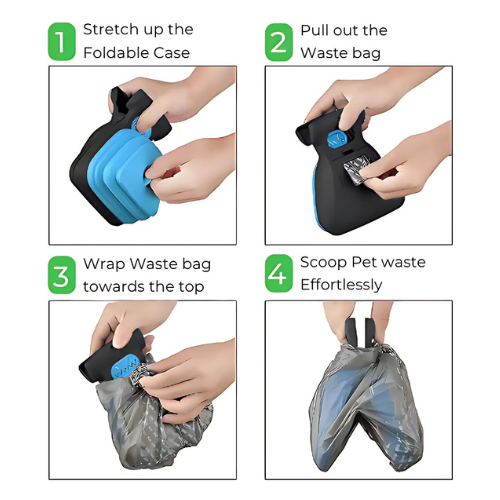 1 Stretch up the Foldable Case

2 Pull out the Waste bag

3 Wrap Waste bag towards the top

4 Scoop Pet waste Effortlessly